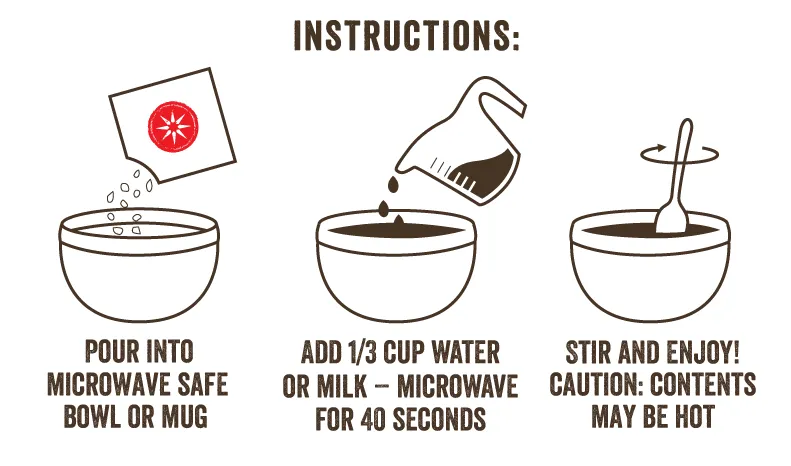 INSTRUCTIONS:

POUR INTO MICROWAVE SAFE BOWL OR MUG

ADD 1/3 CUP WATER OR MILK – MICROWAVE FOR 40 SECONDS

STIR AND ENJOY! CAUTION: CONTENTS MAY BE HOT