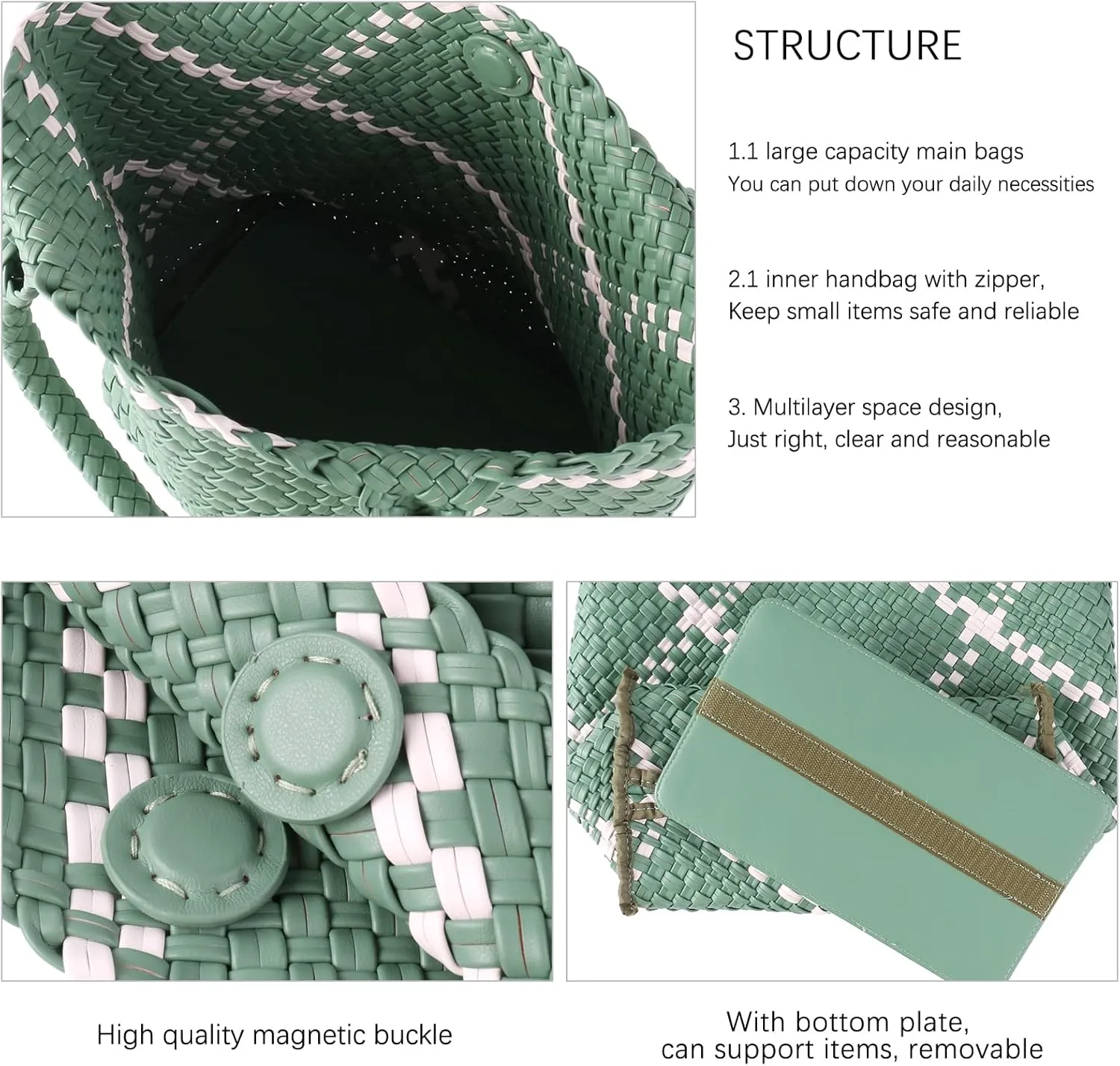 STRUCTURE

1.1 large capacity main bags
You can put down your daily necessities

2.1 inner handbag with zipper,
Keep small items safe and reliable

3. Multilayer space design,
Just right, clear and reasonable

High quality magnetic buckle

With bottom plate,
can support items, removable